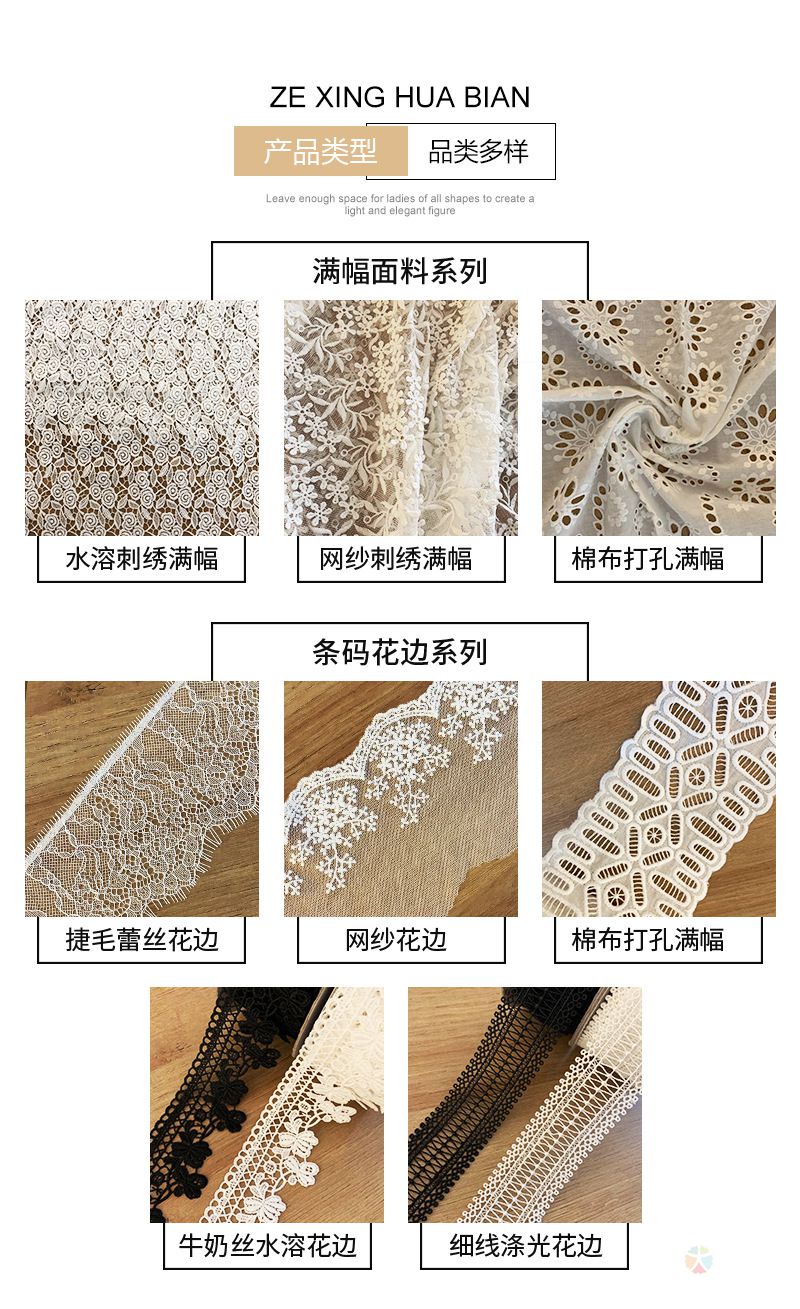 ZE XING HUA BIAN

产品类型 品类多样

Leave enough space for ladies of all shapes to create a light and elegant figure

满幅面料系列

水溶刺绣满幅

网纱刺绣满幅

棉布打孔满幅

条码花边系列

捷毛蕾丝花边

网纱花边

棉布打孔满幅

牛奶丝水溶花边

细线涤光花边